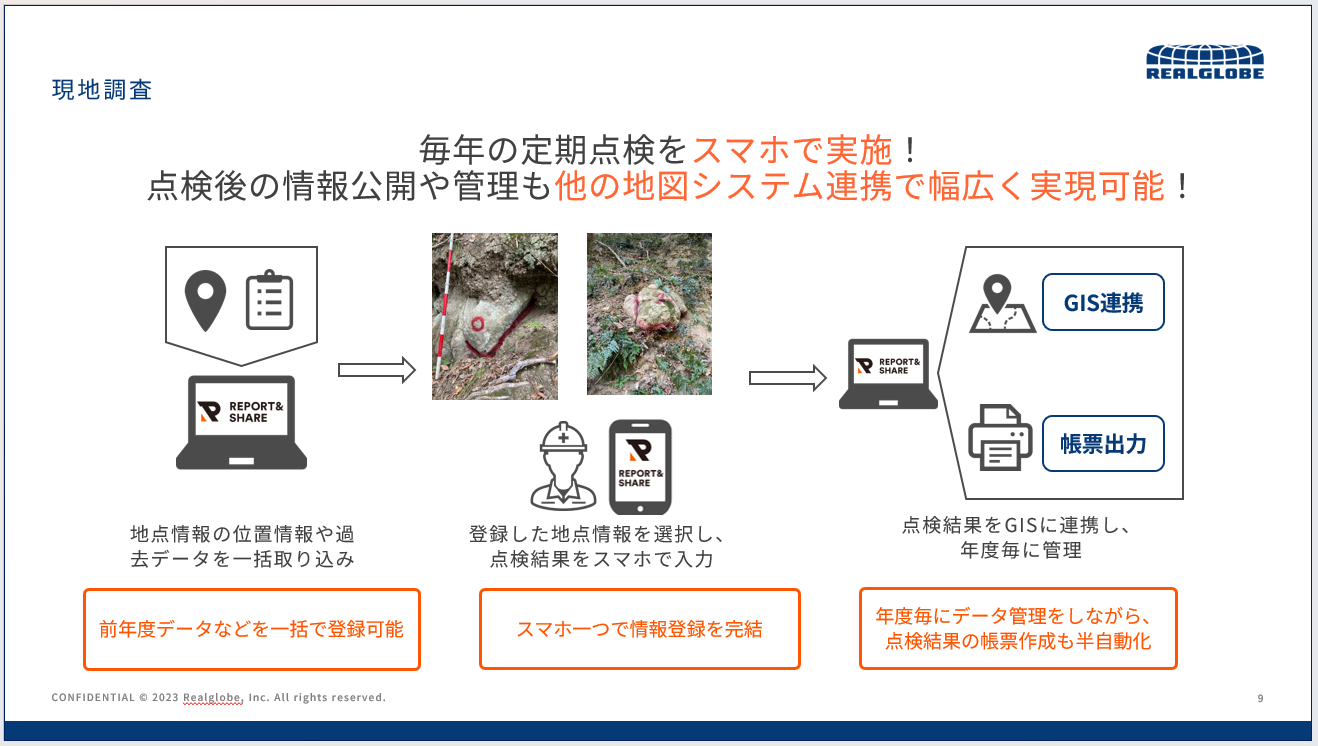 現地調査

REALGLOBE

毎年の定期点検をスマホで実施！
点検後の情報公開や管理も他の地図システム連携で幅広く実現可能！

REPORT& SHARE

地点情報の位置情報や過去データを一括取り込み

前年度データなどを一括で登録可能

REPORT& SHARE

登録した地点情報を選択し、点検結果をスマホで入力

スマホ一つで情報登録を完結

REPORT& SHARE

GIS連携

帳票出力

点検結果をGISに連携し、年度毎に管理

年度毎にデータ管理をしながら、点検結果の帳票作成も半自動化

CONFIDENTIAL © 2023 Realglobe, Inc. All rights reserved.

9